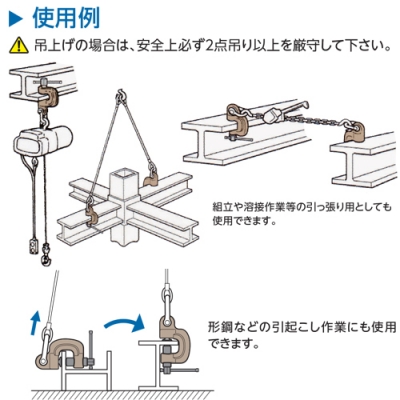 ▶ 使用例

吊上げの場合は、安全上必ず2点吊り以上を厳守して下さい。

組立や溶接作業等の引っ張り用としても使用できます。

形鋼などの引起こし作業にも使用できます。