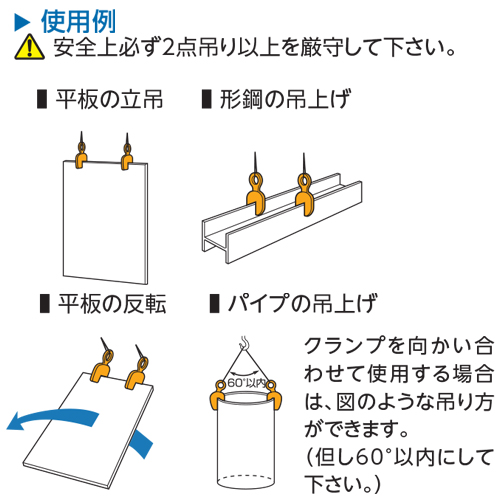 ▶ 使用例
安全上必ず2点吊り以上を厳守して下さい。

■ 平板の立吊

■ 形鋼の吊上げ

■ 平板の反転

■ パイプの吊上げ

60°以内

クランプを向かい合わせて使用する場合は、図のような吊り方ができます。
(但し60°以内にして下さい。)