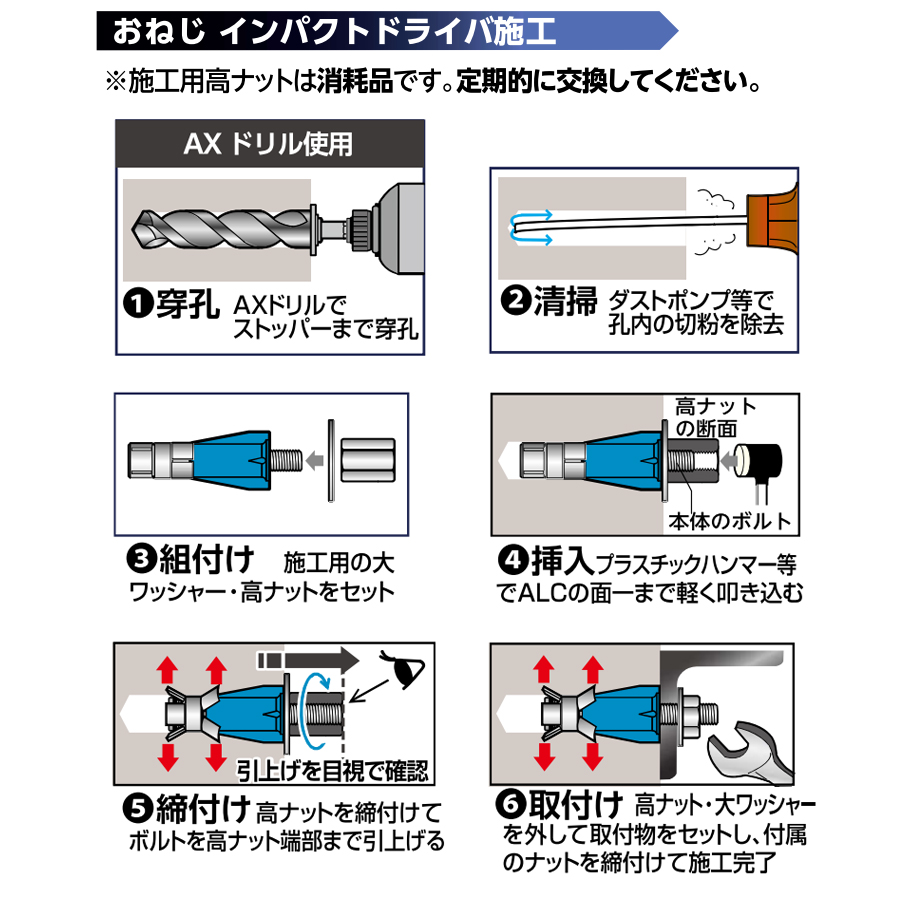 おねじ インパクトドライバ施工

※施工用高ナットは消耗品です。定期的に交換してください。

AX ドリル使用

❶穿孔 AXドリルでストッパーまで穿孔

❷清掃 ダストポンプ等で孔内の切粉を除去

❸組付け 施工用の大ワッシャー・高ナットをセット

高ナットの断面

本体のボルト

❹挿入 プラスチックハンマー等でALCの面一まで軽く叩き込む

引上げを目視で確認

❺締付け 高ナットを締付けてボルトを高ナット端部まで引上げる

❻取付け 高ナット・大ワッシャーを外して取付物をセットし、付属のナットを締付けて施工完了